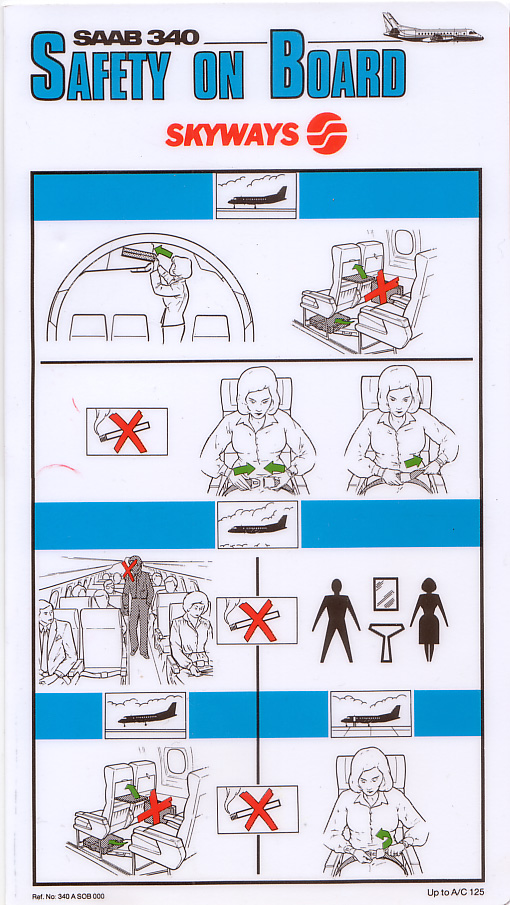 SAAB 340

SAFETY ON BOARD

SKYWAYS

Ref. No: 340 A SOB 000

Up to A/C 125